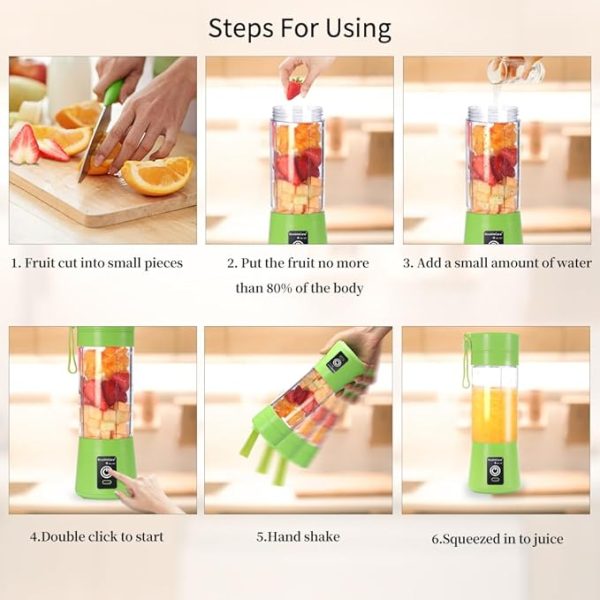 Steps For Using

1. Fruit cut into small pieces

2. Put the fruit no more than 80% of the body

3. Add a small amount of water

4.Double click to start

5.Hand shake

6.Squeezed in to juice